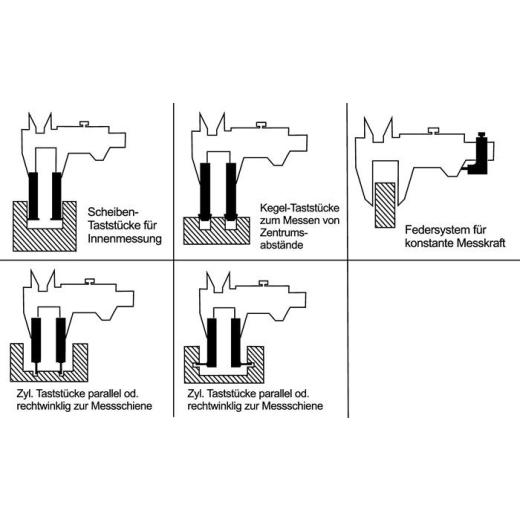 Scheiben-Taststücke für Innenmessung

Kegel-Taststücke zum Messen von Zentrums-abstände

Federsystem für konstante Messkraft

Zyl. Taststücke parallel od. rechtwinklig zur Messschiene

Zyl. Taststücke parallel od. rechtwinklig zur Messschiene